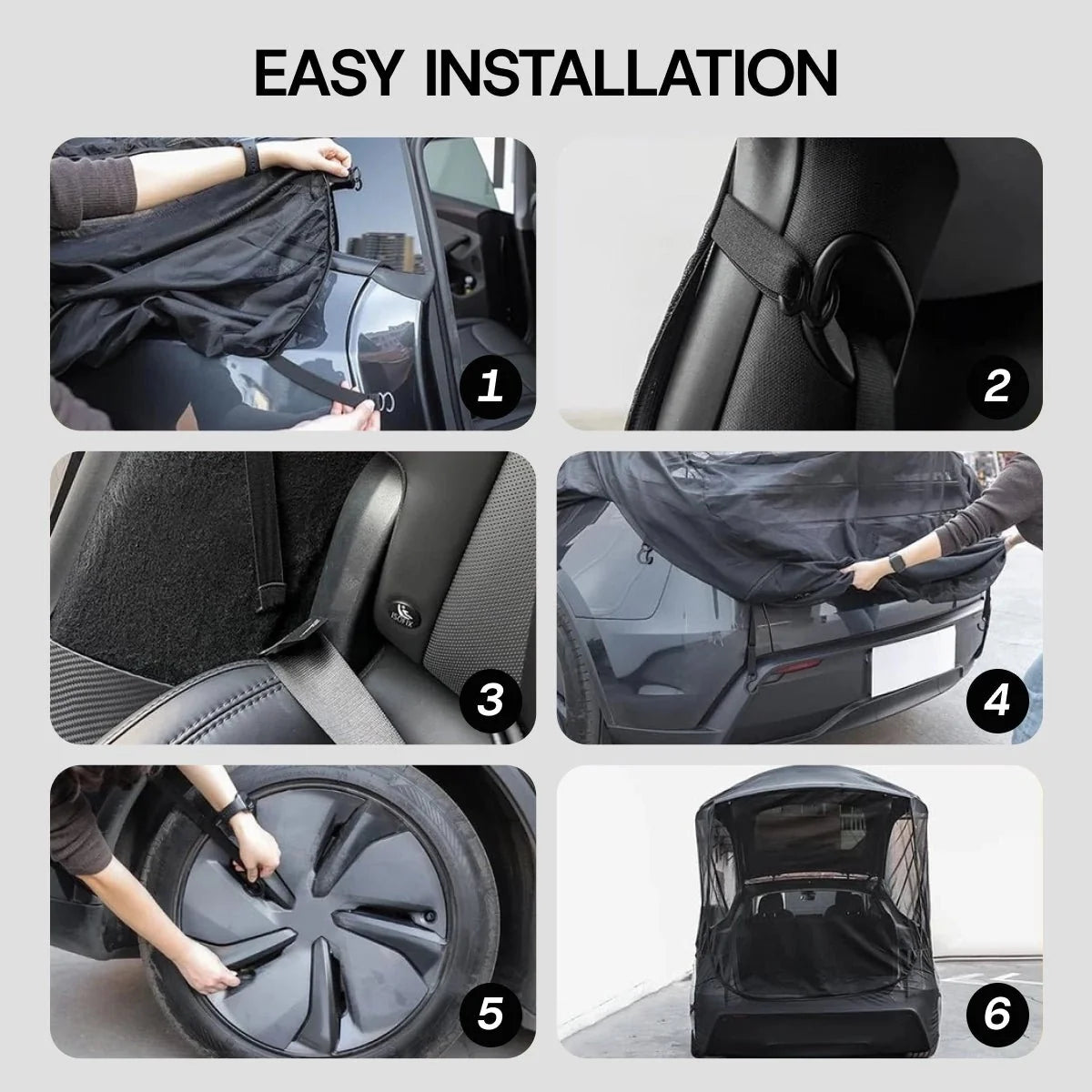 EASY INSTALLATION

1

2

3

4

5

6